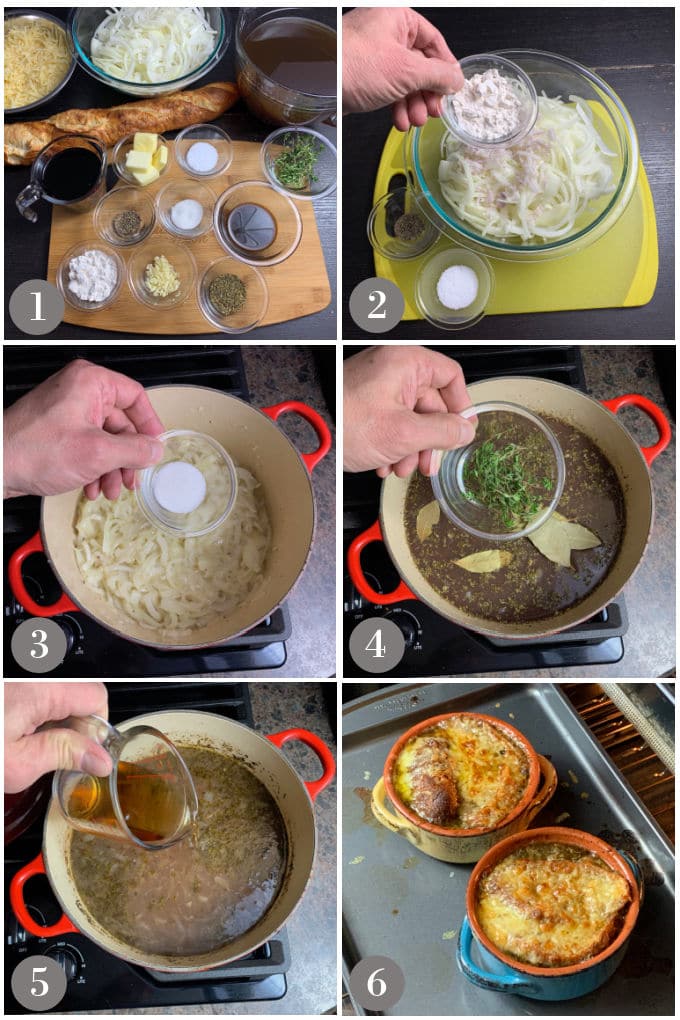 1
2
3
4
5
6